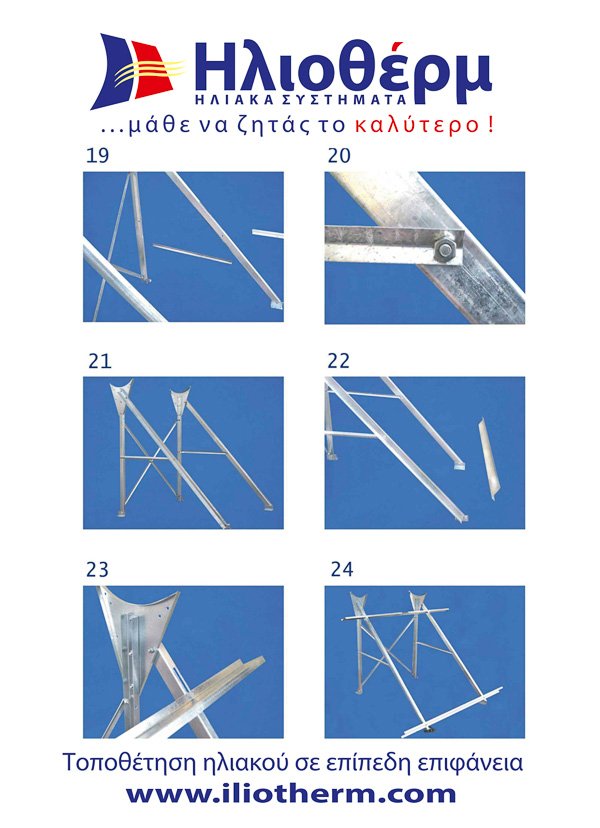 Ηλιοθέρμ
ΗΛΙΑΚΑ ΣΥΣΤΗΜΑΤΑ
...μάθε να ζητάς το καλύτερο !

19

20

21

22

23

24

Τοποθέτηση ηλιακού σε επίπεδη επιφάνεια
www.iliotherm.com