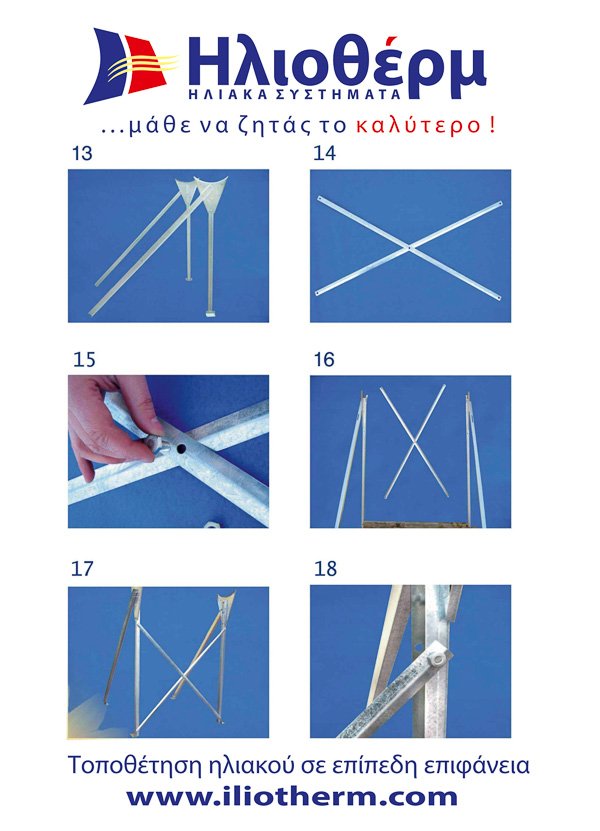 Ηλιοθέρμ
ΗΛΙΑΚΑ ΣΥΣΤΗΜΑΤΑ
...μάθε να ζητάς το καλύτερο !

13

14

15

16

17

18

Τοποθέτηση ηλιακού σε επίπεδη επιφάνεια
www.iliotherm.com