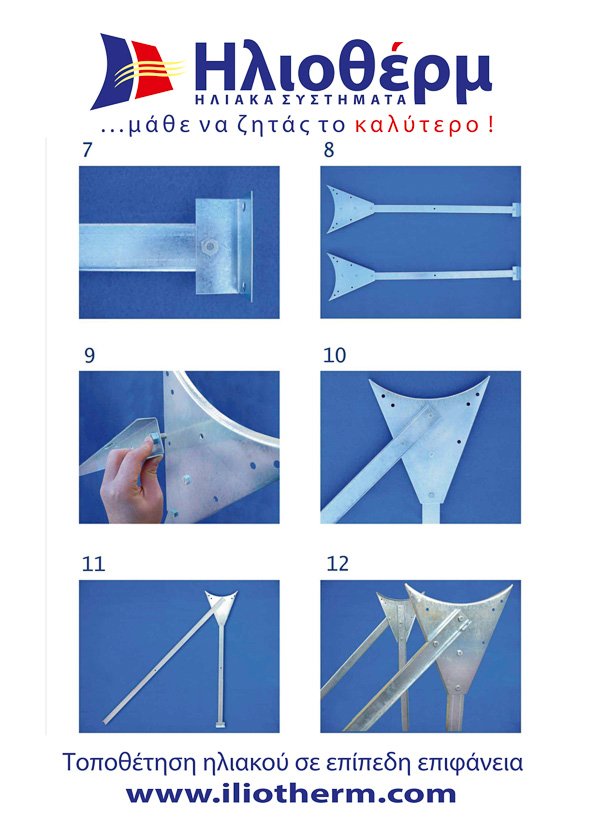 Ηλιοθέρμ
ΗΛΙΑΚΑ ΣΥΣΤΗΜΑΤΑ
...μάθε να ζητάς το καλύτερο !

7

8

9

10

11

12

Τοποθέτηση ηλιακού σε επίπεδη επιφάνεια
www.iliotherm.com