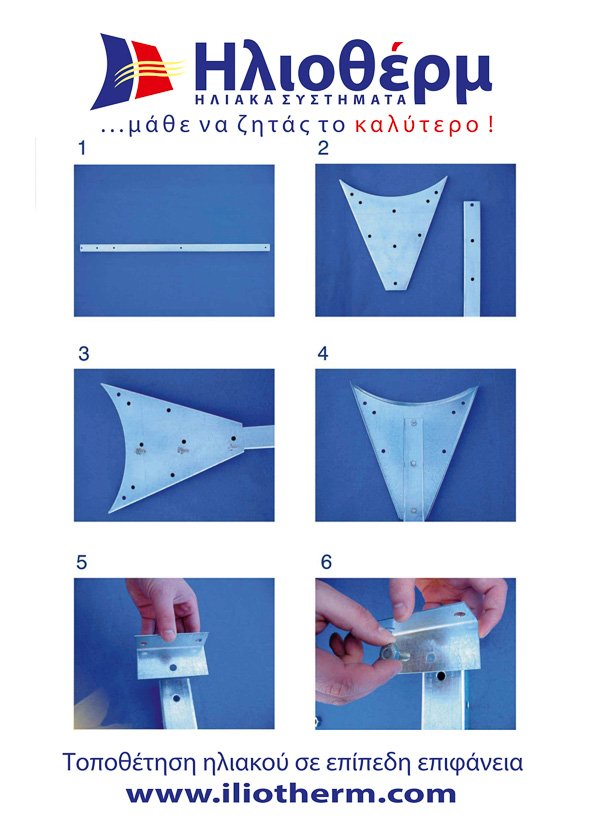 Ηλιοθέρμ
ΗΛΙΑΚΑ ΣΥΣΤΗΜΑΤΑ
...μάθε να ζητάς το καλύτερο !

1

2

3

4

5

6

Τοποθέτηση ηλιακού σε επίπεδη επιφάνεια
www.iliotherm.com