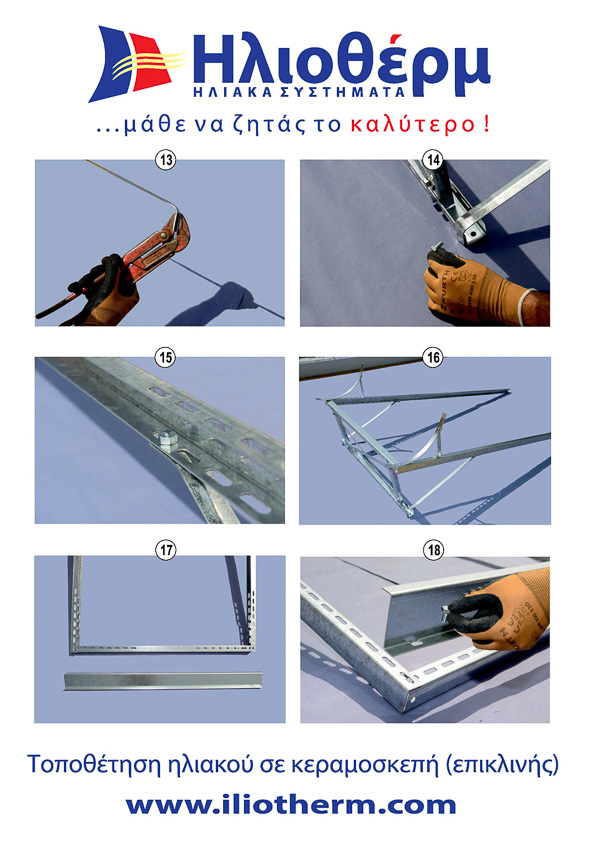 Ηλιοθέρμ
ΗΛΙΑΚΑ ΣΥΣΤΗΜΑΤΑ
...μάθε να ζητάς το καλύτερο !

13

14

15

16

17

18

Τοποθέτηση ηλιακού σε κεραμοσκεπή (επικλινής)

www.iliotherm.com