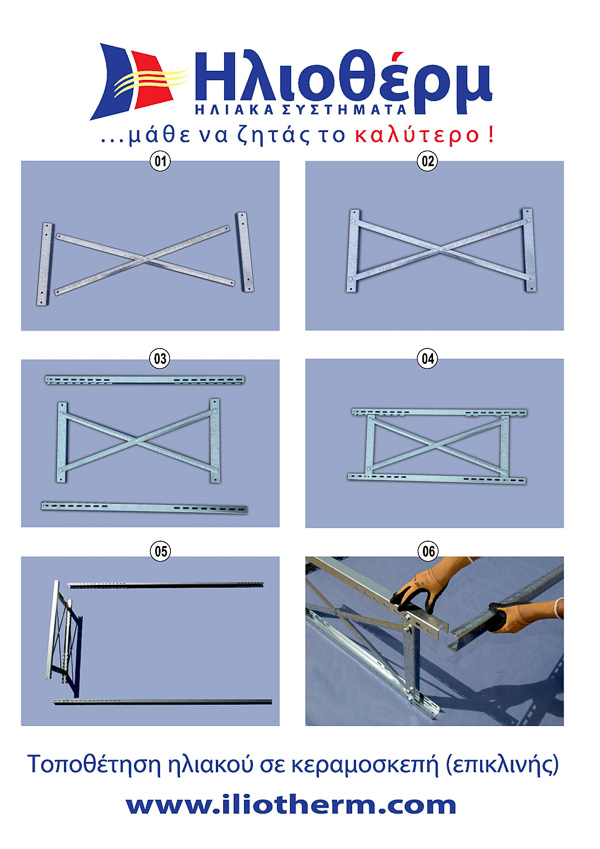 Ηλιοθέρμ
ΗΛΙΑΚΑ ΣΥΣΤΗΜΑΤΑ
...μάθε να ζητάς το καλύτερο !

01

02

03

04

05

06

Τοποθέτηση ηλιακού σε κεραμοσκεπή (επικλινής)

www.iliotherm.com